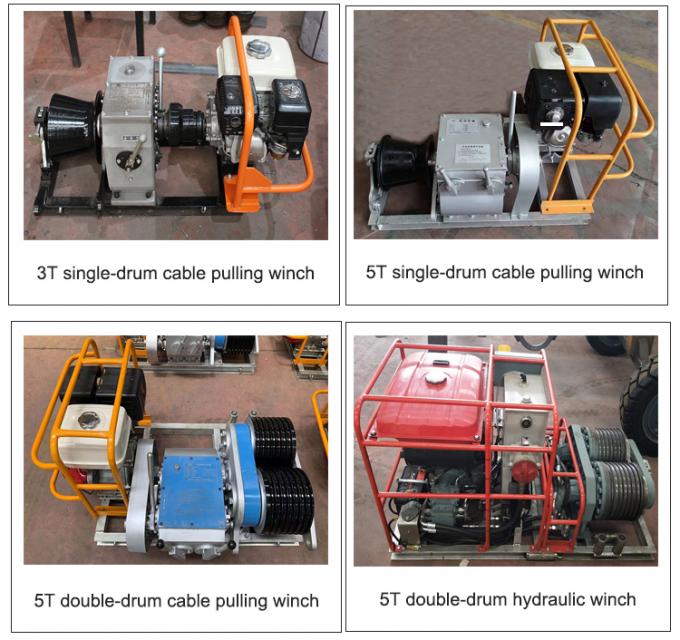 3T single-drum cable pulling winch

5T single-drum cable pulling winch

5T double-drum cable pulling winch

5T double-drum hydraulic winch